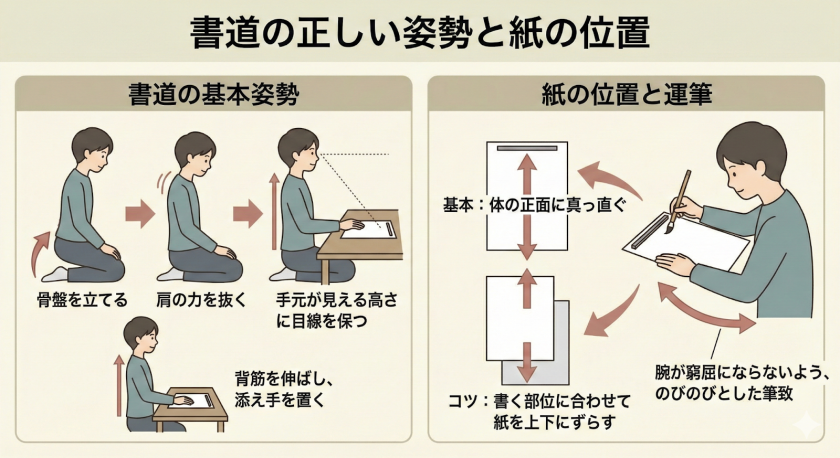 書道の正しい姿勢と紙の位置

書道の基本姿勢

骨盤を立てる

肩の力を抜く

手元が見える高さに目線を保つ

背筋を伸ばし、添え手を置く

紙の位置と運筆

基本：体の正面に真っ直ぐ

コツ：書く部位に合わせて紙を上下にずらす

腕が窮屈にならないよう、のびのびとした筆致